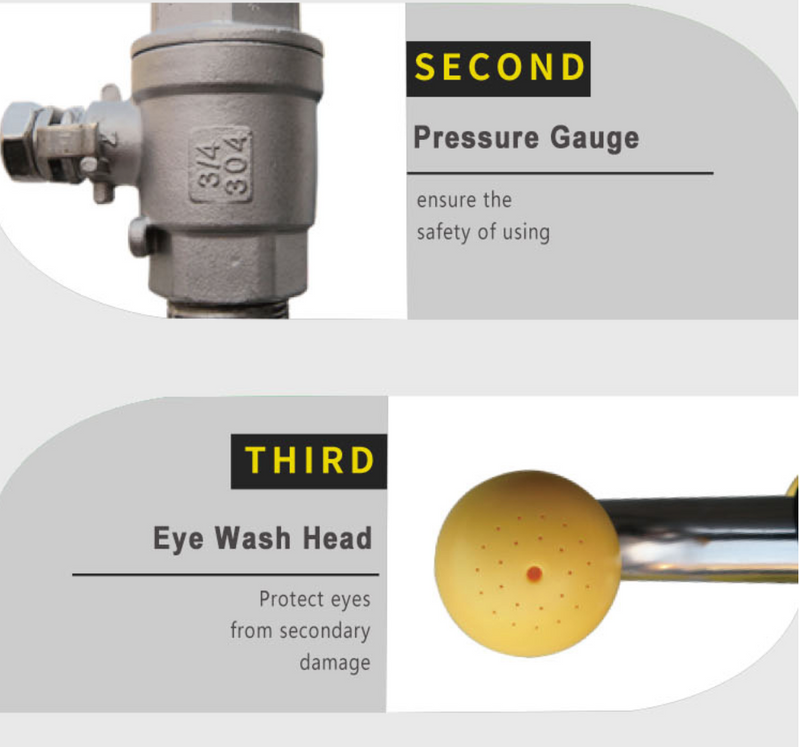 3/4
304

SECOND

Pressure Gauge

ensure the
safety of using

THIRD

Eye Wash Head

Protect eyes
from secondary
damage